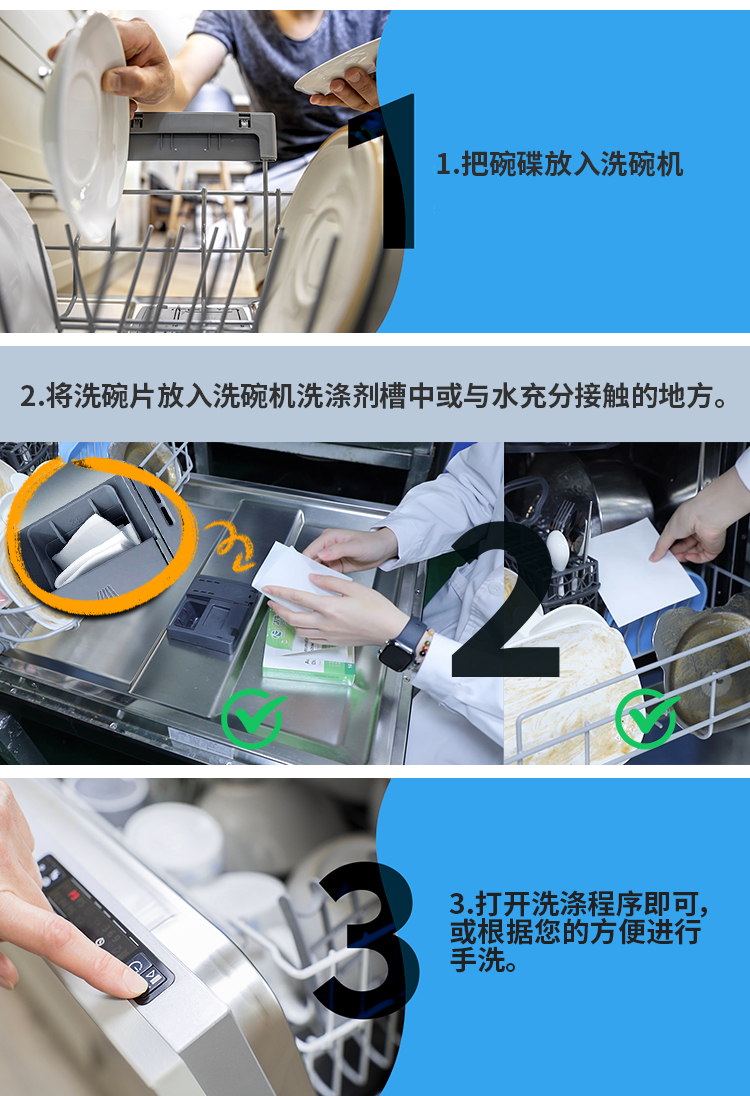 1

1.把碗碟放入洗碗机

2.将洗碗片放入洗碗机洗涤剂槽中或与水充分接触的地方。

2

3

3.打开洗涤程序即可,或根据您的方便进行手洗。