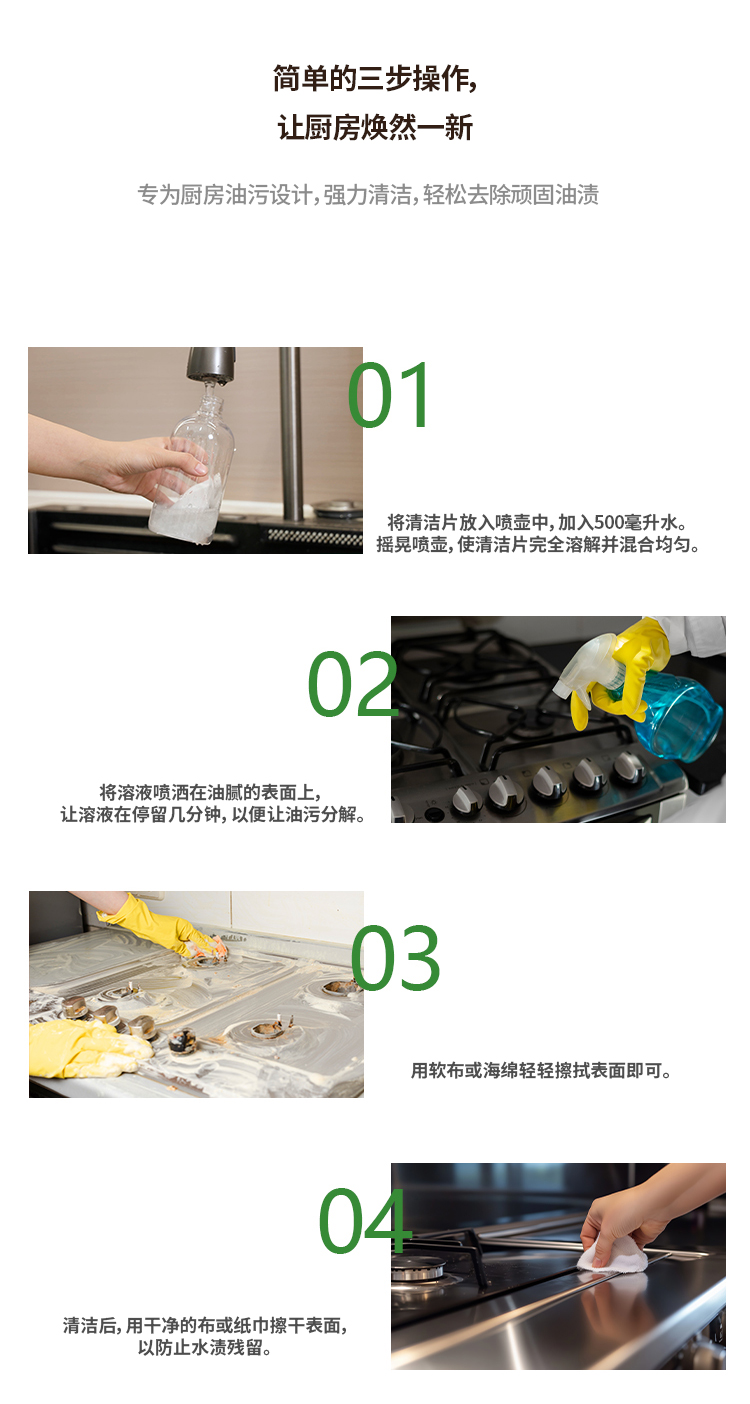 简单的三步操作，
让厨房焕然一新

专为厨房油污设计，强力清洁，轻松去除顽固油渍

01

将清洁片放入喷壶中，加入500毫升水。
摇晃喷壶，使清洁片完全溶解并混合均匀。

02

将溶液喷洒在油腻的表面上，
让溶液在停留几分钟，以便让油污分解。

03

用软布或海绵轻轻擦拭表面即可。

04

清洁后，用干净的布或纸巾擦干表面，
以防止水渍残留。