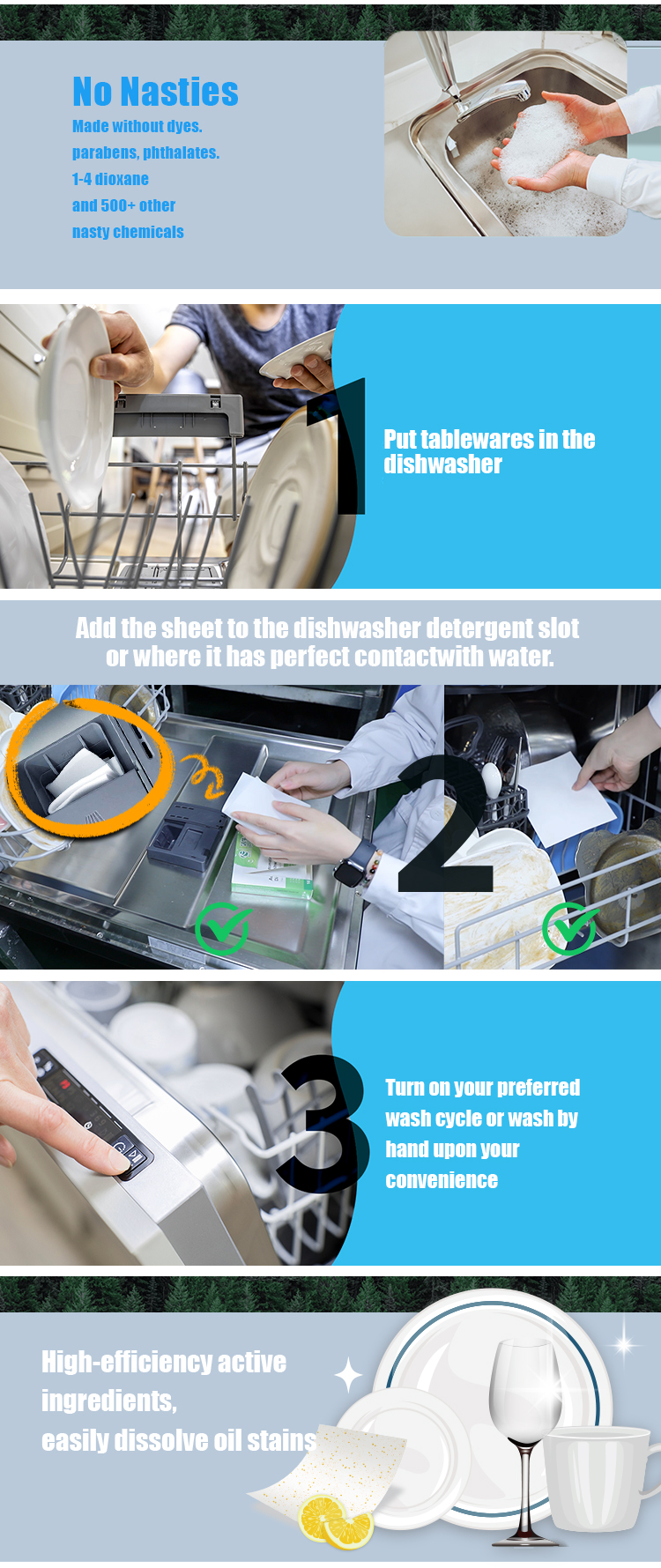 No Nasties

Made without dyes. parabens, phthalates. 1-4 dioxane and 500+ other nasty chemicals

1

Put tablewares in the dishwasher

Add the sheet to the dishwasher detergent slot or where it has perfect contactwith water.

2

3

Turn on your preferred wash cycle or wash by hand upon your convenience

High-efficiency active ingredients, easily dissolve oil stains